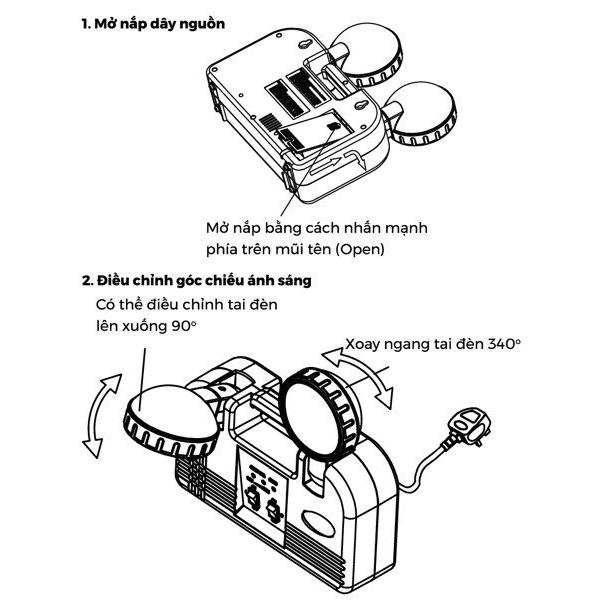 1. Mở nắp dây nguồn

Mở nắp bằng cách nhấn mạnh phía trên mũi tên (Open)

2. Điều chỉnh góc chiếu ánh sáng

Có thể điều chỉnh tai đèn lên xuống 90°

Xoay ngang tai đèn 340°