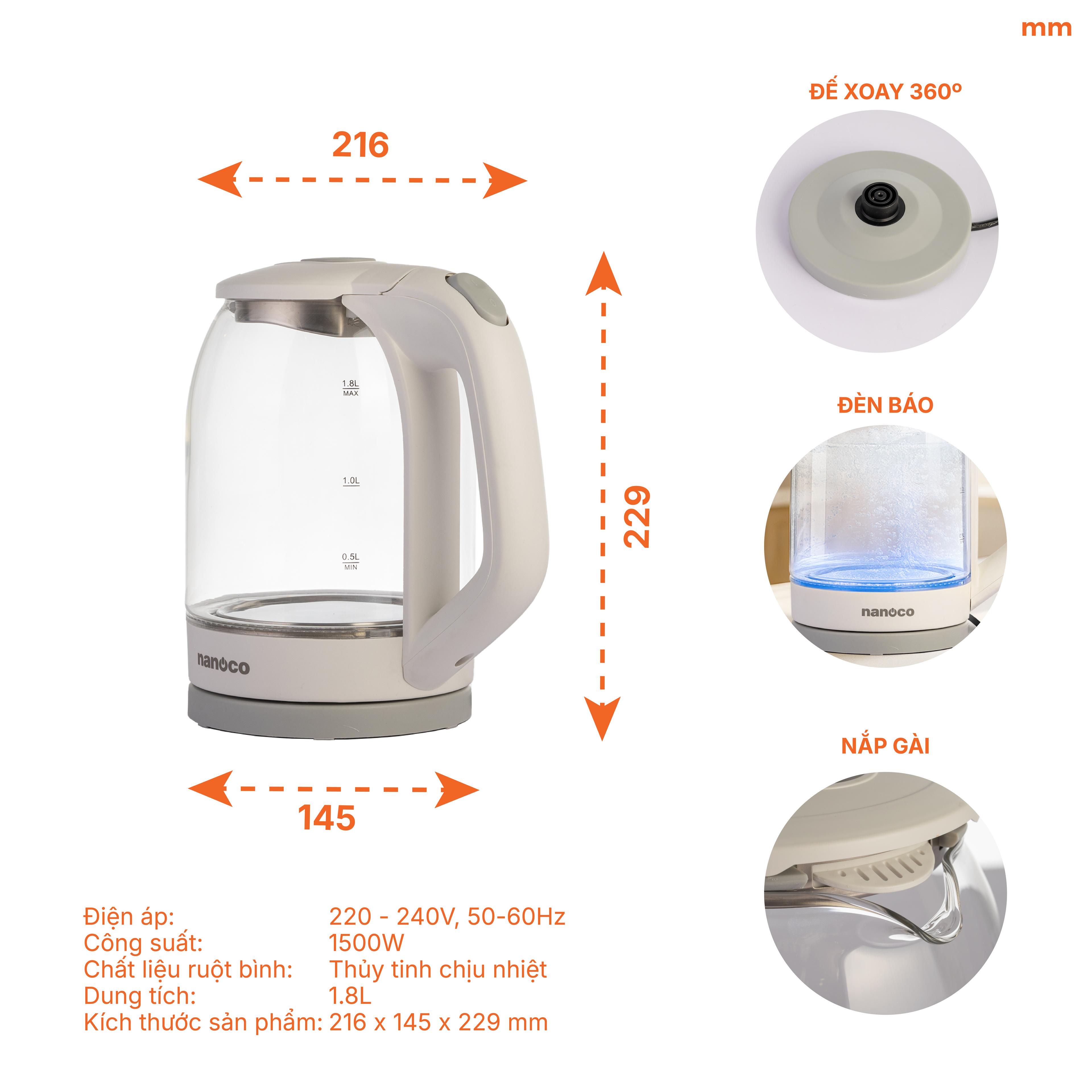 mm

216

1.8L
MAX

1.0L

0.5L
MIN

nanoco

229

145

ĐẾ XOAY 360º

ĐÈN BÁO

nanoco

NẮP GÀI

| | |
|---|---|
| Điện áp: | 220 - 240V, 50-60Hz |
| Công suất: | 1500W |
| Chất liệu ruột bình: | Thủy tinh chịu nhiệt |
| Dung tích: | 1.8L |
| Kích thước sản phẩm: | 216 x 145 x 229 mm |